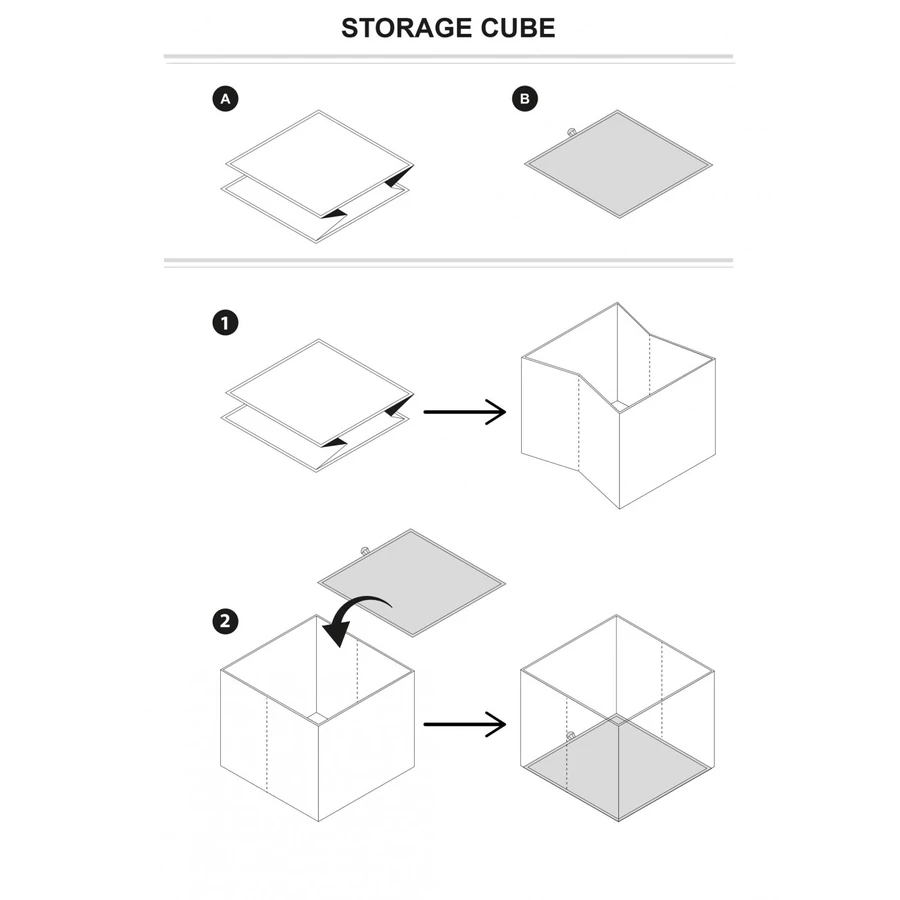 STORAGE CUBE

A

B

1

2