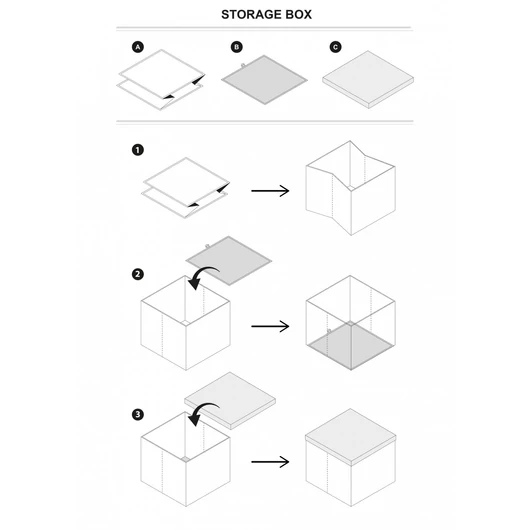 STORAGE BOX

A

B

C

1

2

3